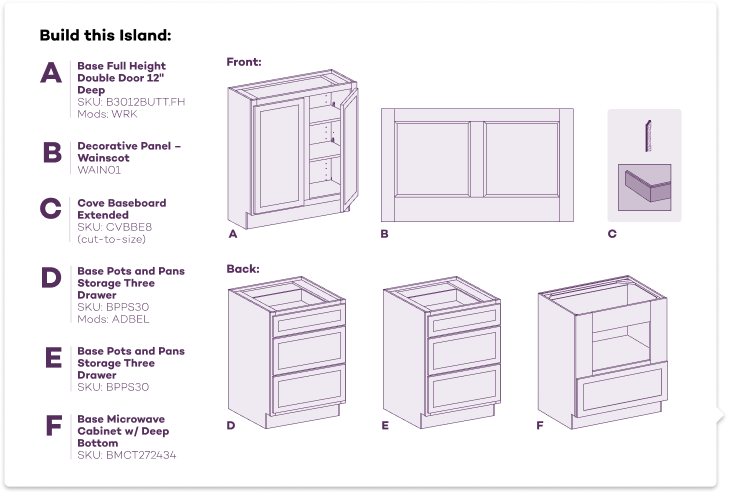 Build this Island:

A
Base Full Height Double Door 12" Deep
SKU: B3012BUTT.FH
Mods: WRK

B
Decorative Panel – Wainscot
WAIN01

C
Cove Baseboard Extended
SKU: CVBBE8
(cut-to-size)

D
Base Pots and Pans Storage Three Drawer
SKU: BPPS30
Mods: ADBEL

E
Base Pots and Pans Storage Three Drawer
SKU: BPPS30

F
Base Microwave Cabinet w/ Deep Bottom
SKU: BMCT272434

Front:

A

B

C

Back:

D

E

F