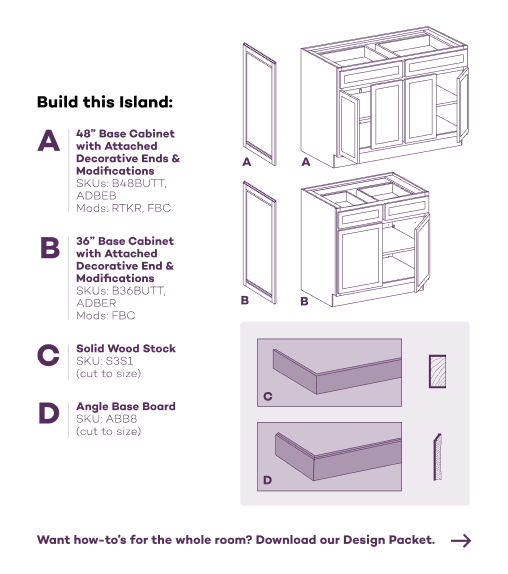 Build this Island:

A
48" Base Cabinet with Attached Decorative Ends & Modifications
SKUs: B48BUTT, ADBEB
Mods: RTKR, FBC

B
36" Base Cabinet with Attached Decorative End & Modifications
SKUs: B36BUTT, ADBER
Mods: FBC

C
Solid Wood Stock
SKU: S3S1
(cut to size)

D
Angle Base Board
SKU: ABB8
(cut to size)

A A

B B

C

D

Want how-to's for the whole room? Download our Design Packet.